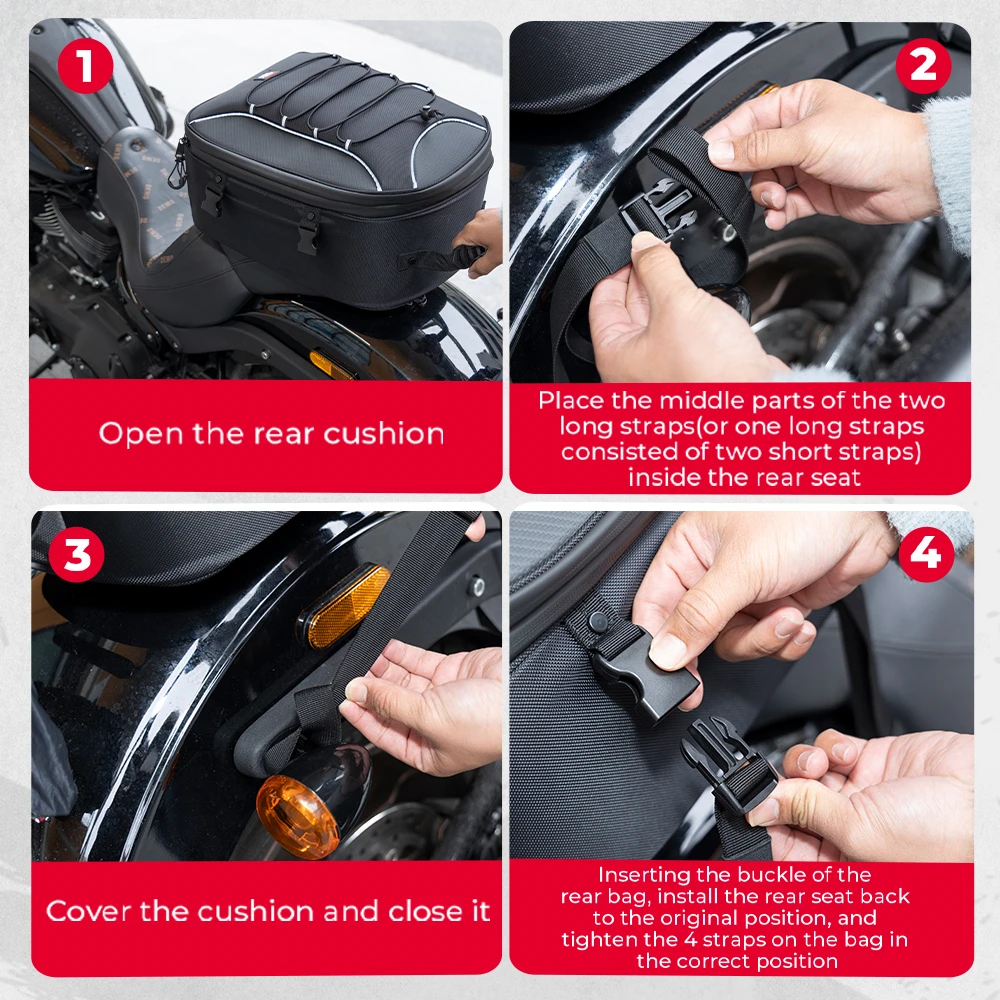 1

Open the rear cushion

2

Place the middle parts of the two long straps(or one long straps consisted of two short straps) inside the rear seat

3

Cover the cushion and close it

4

Inserting the buckle of the rear bag, install the rear seat back to the original position, and tighten the 4 straps on the bag in the correct position