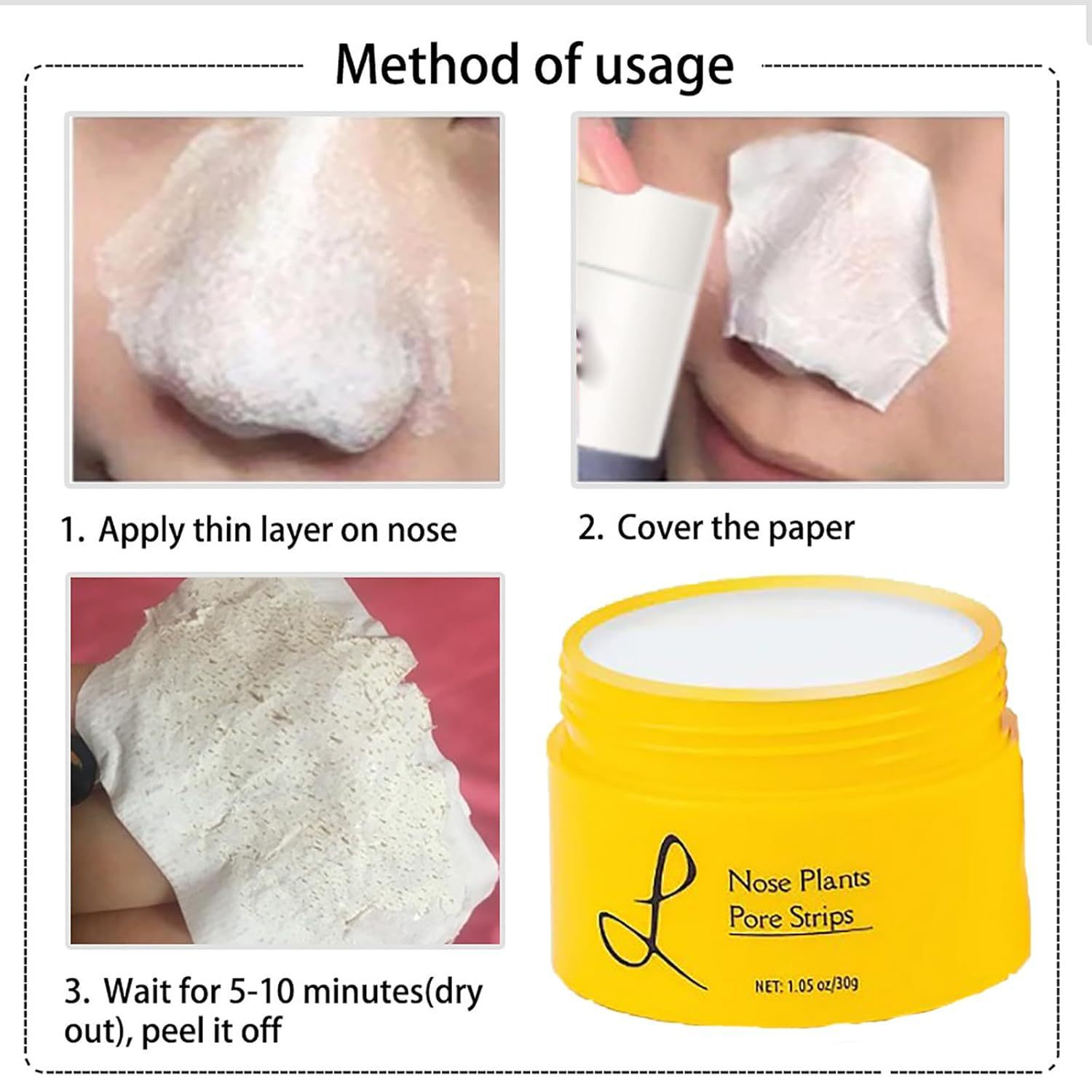 Method of usage

1. Apply thin layer on nose

2. Cover the paper

3. Wait for 5-10 minutes(dry out), peel it off

L

Nose Plants
Pore Strips

NET: 1.05 oz/30g