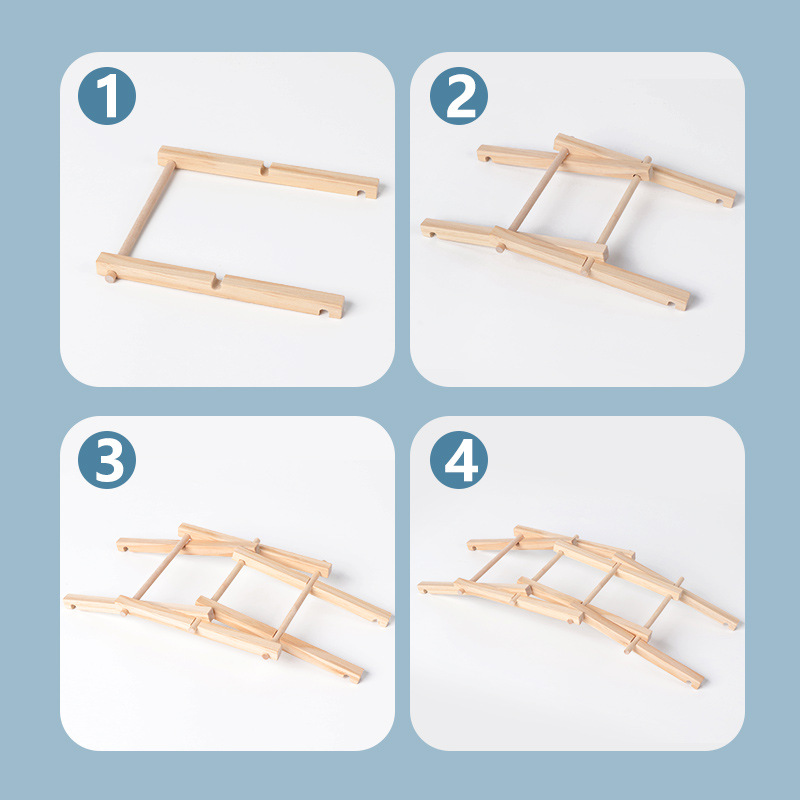 1

2

3

4