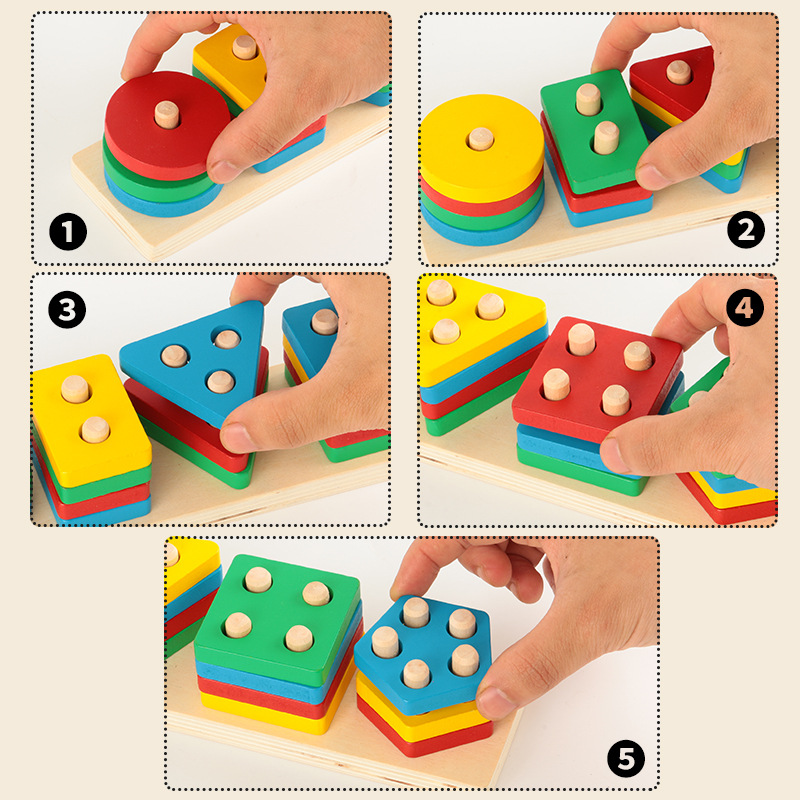 1

2

3

4

5