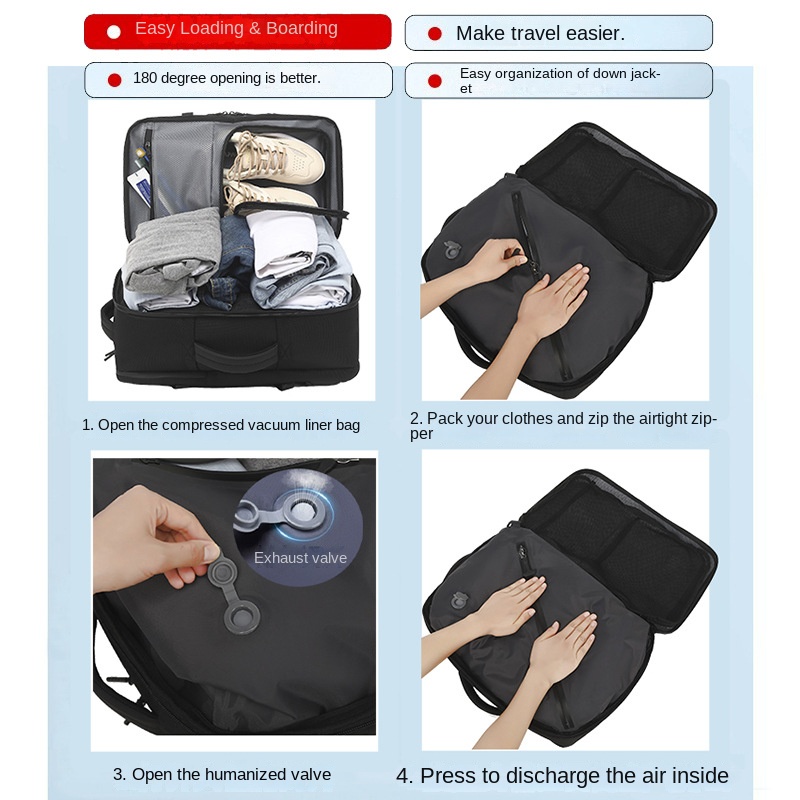 Easy Loading & Boarding

Make travel easier.

180 degree opening is better.

Easy organization of down jacket

1. Open the compressed vacuum liner bag

2. Pack your clothes and zip the airtight zipper

Exhaust valve

3. Open the humanized valve

4. Press to discharge the air inside